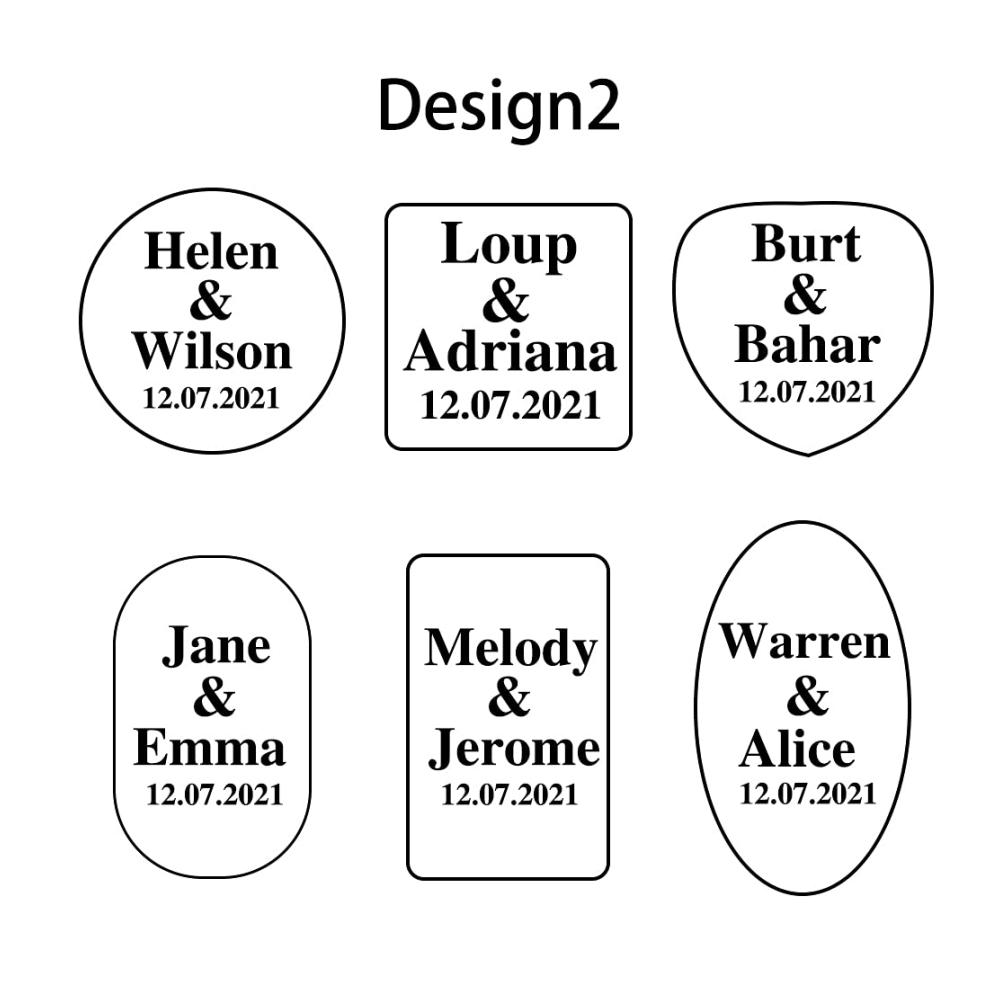 Design2

Helen
&
Wilson
12.07.2021

Loup
&
Adriana
12.07.2021

Burt
&
Bahar
12.07.2021

Jane
&
Emma
12.07.2021

Melody
&
Jerome
12.07.2021

Warren
&
Alice
12.07.2021